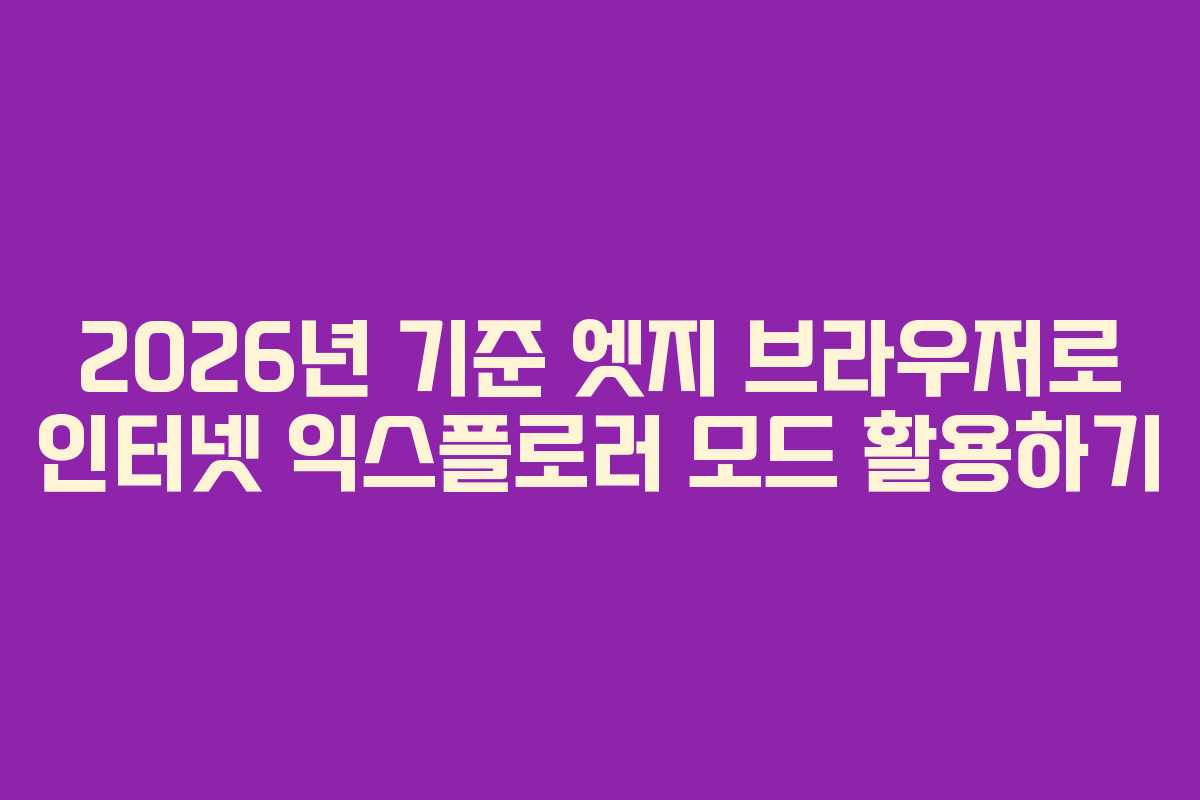 2026년 기준 엣지 브라우저로 인터넷 익스플로러 모드 활용하기